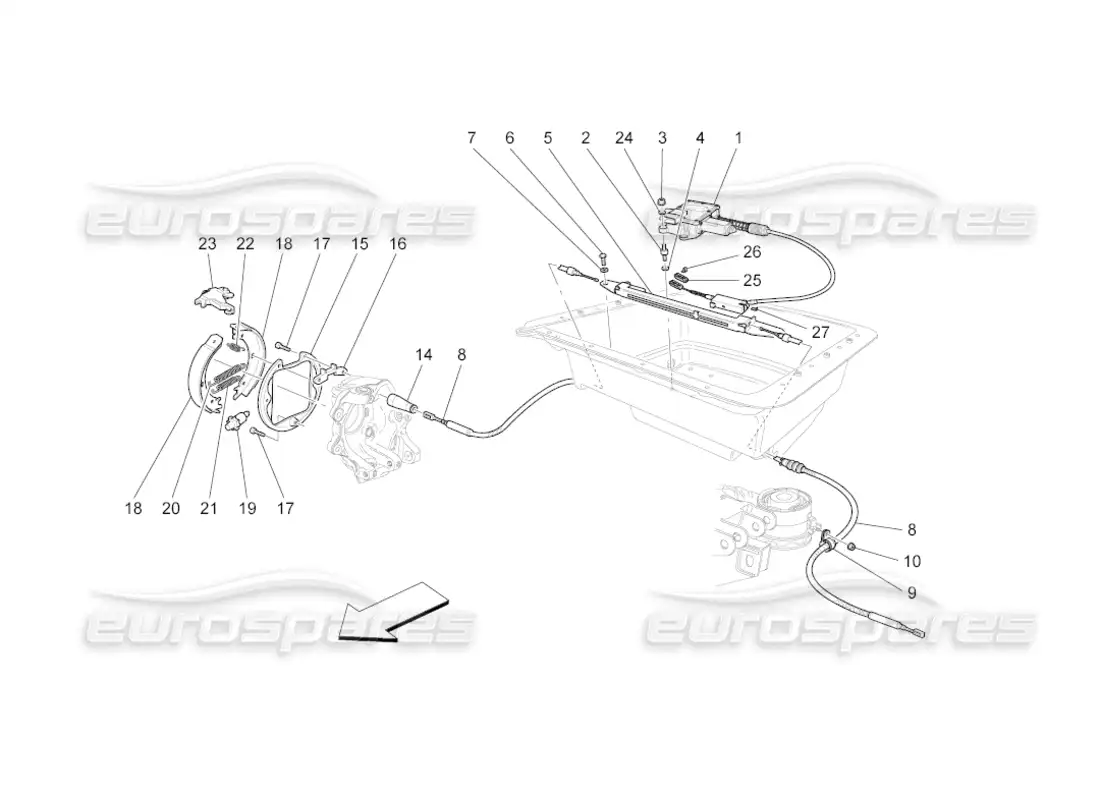 7 6 5 2 24 3 4 1

eurospares

eurospares

23 22 18 17 15 16

26

25

27

14 8

18 20 21 19 17

8

10

9

eurospares

eurospares