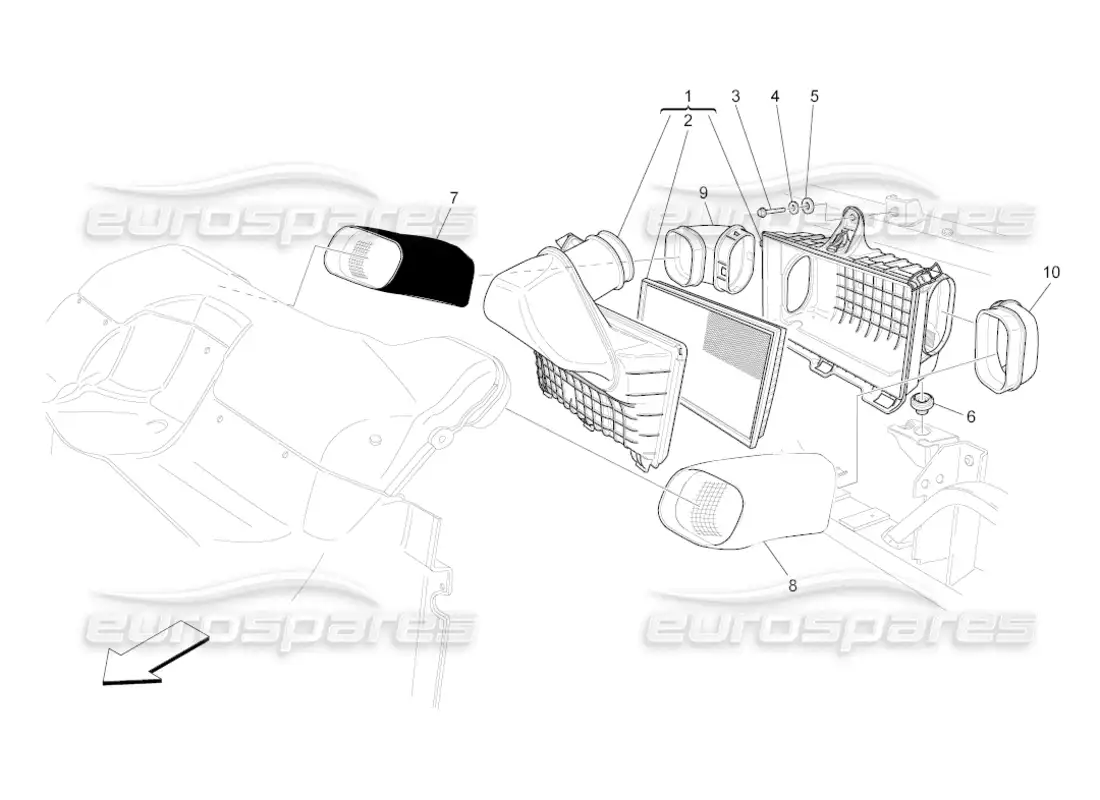 1
2
3
4
5
7
9
10
6
8
eurospares
eurospares
eurospares
eurospares