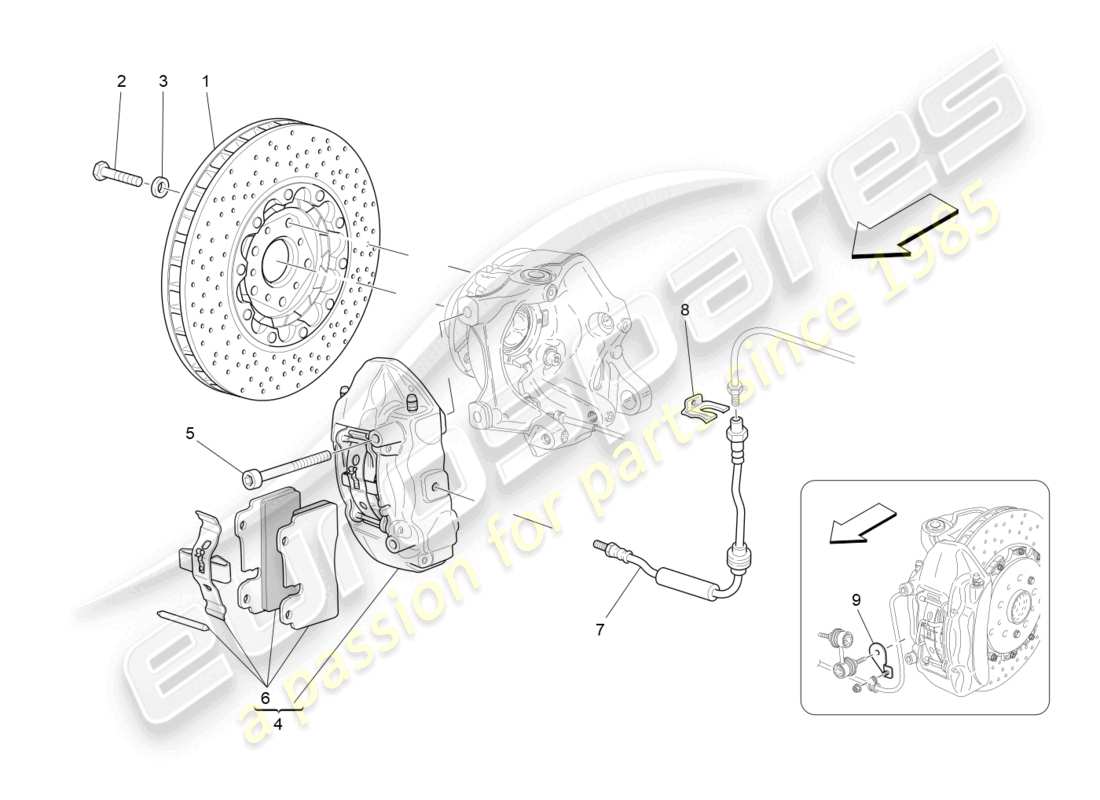 2
3
1
8
5
7
9
6
4
eurospares
a passion for parts since 1985