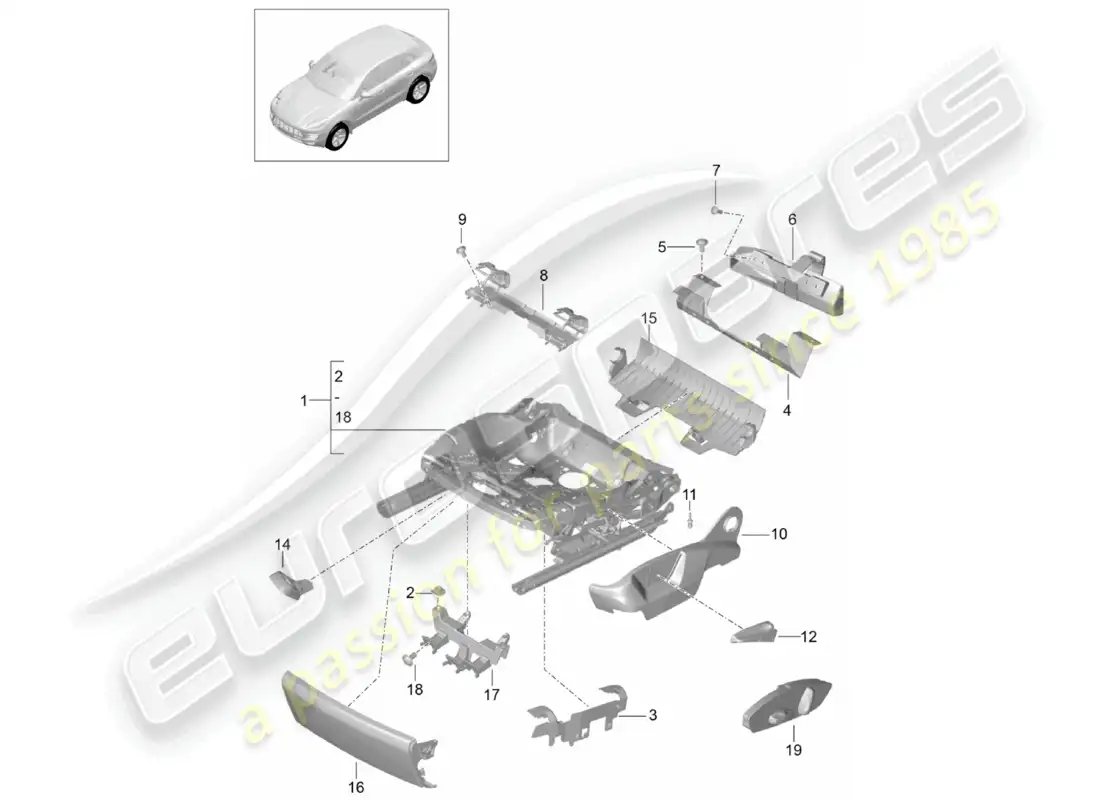 7
9
5
6
8
15
1
2
-
18
4
11
10
14
2
12
18
17
3
19
16
eurospares
a passion for parts since 1985