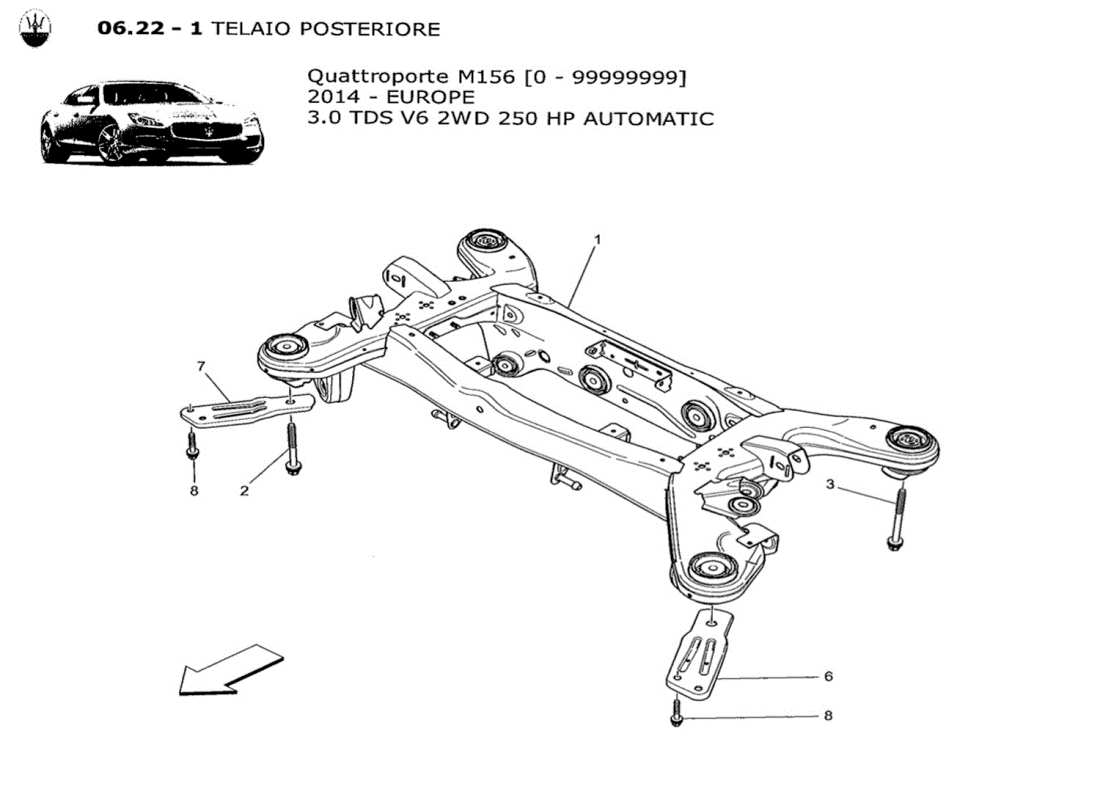 06.22 - 1 TELAIO POSTERIORE

Quattroporte M156 [0 - 99999999]
2014 - EUROPE
3.0 TDS V6 2WD 250 HP AUTOMATIC

1
7
8
2
3
6
8