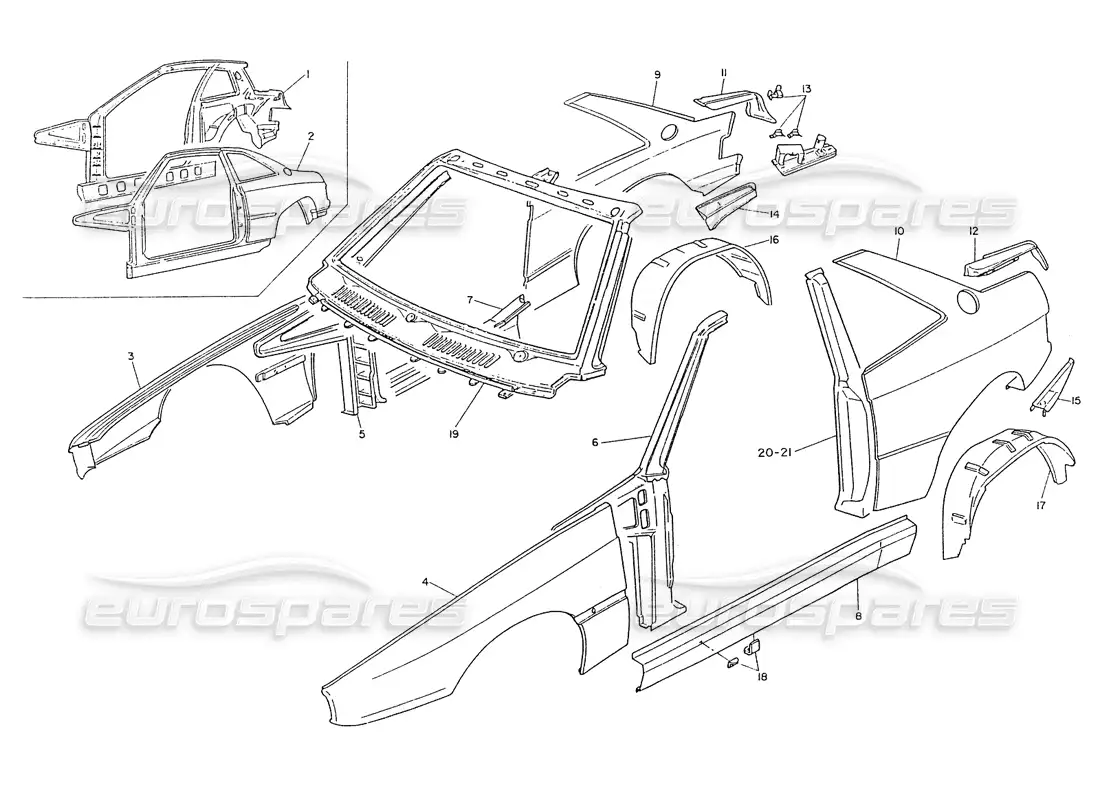 1
2
9
11
13
14
16
10
12
7
3
5
19
6
20-21
15
17
4
8
18
eurospares
eurospares
eurospares
eurospares