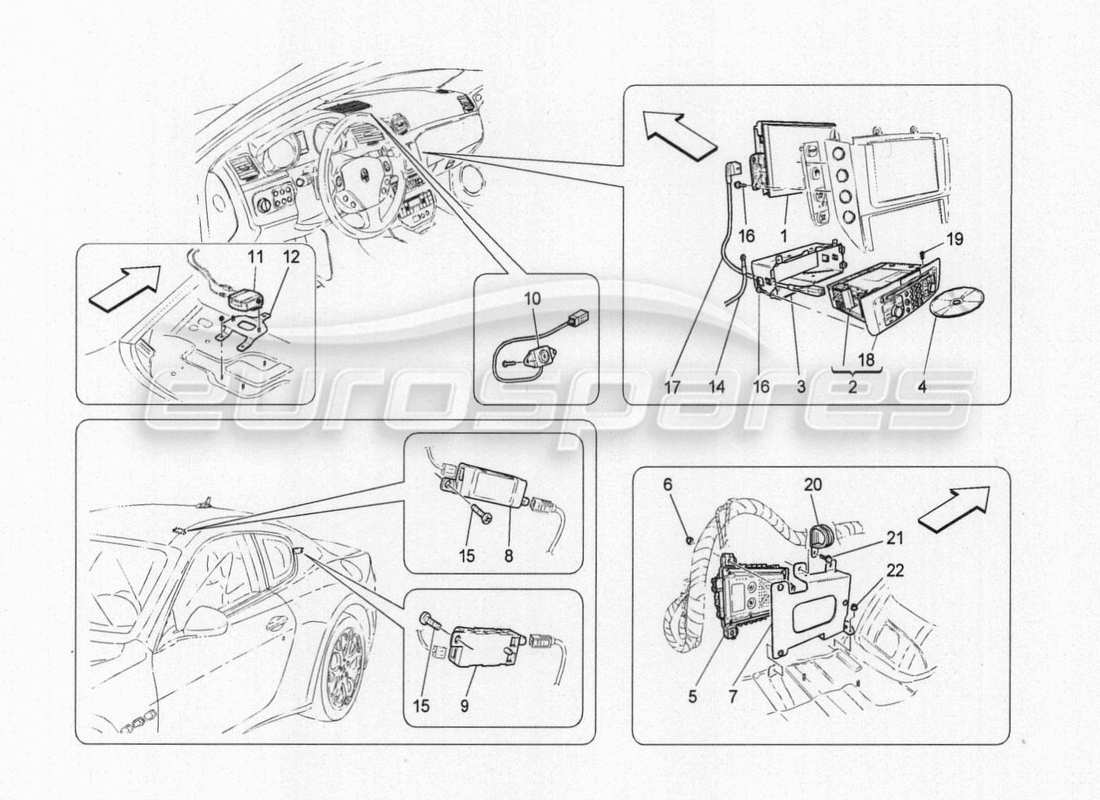 11
12
10
16
1
19
17
14
16
3
18
2
4
eurospares
15
8
15
9
6
20
21
22
5
7