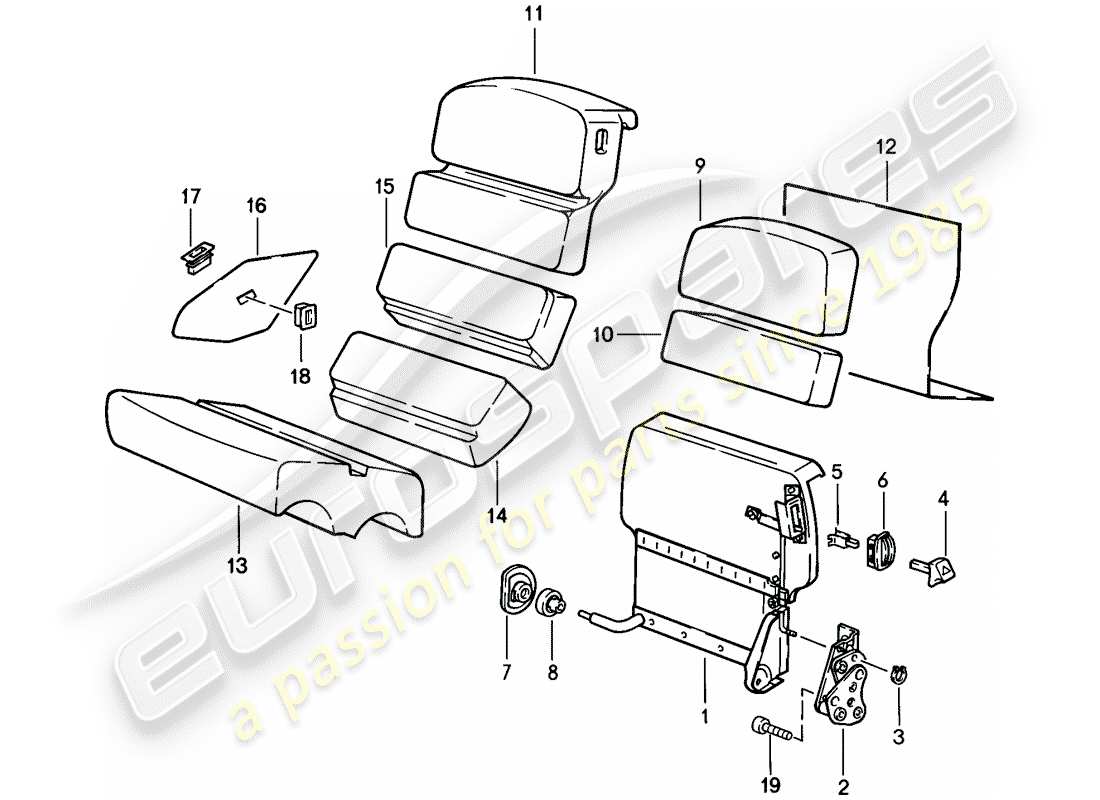 11
9
12
17
16
15
10
18
14
13
5
6
4
7
8
1
3
19
2
eurospares
a passion for parts since 1985