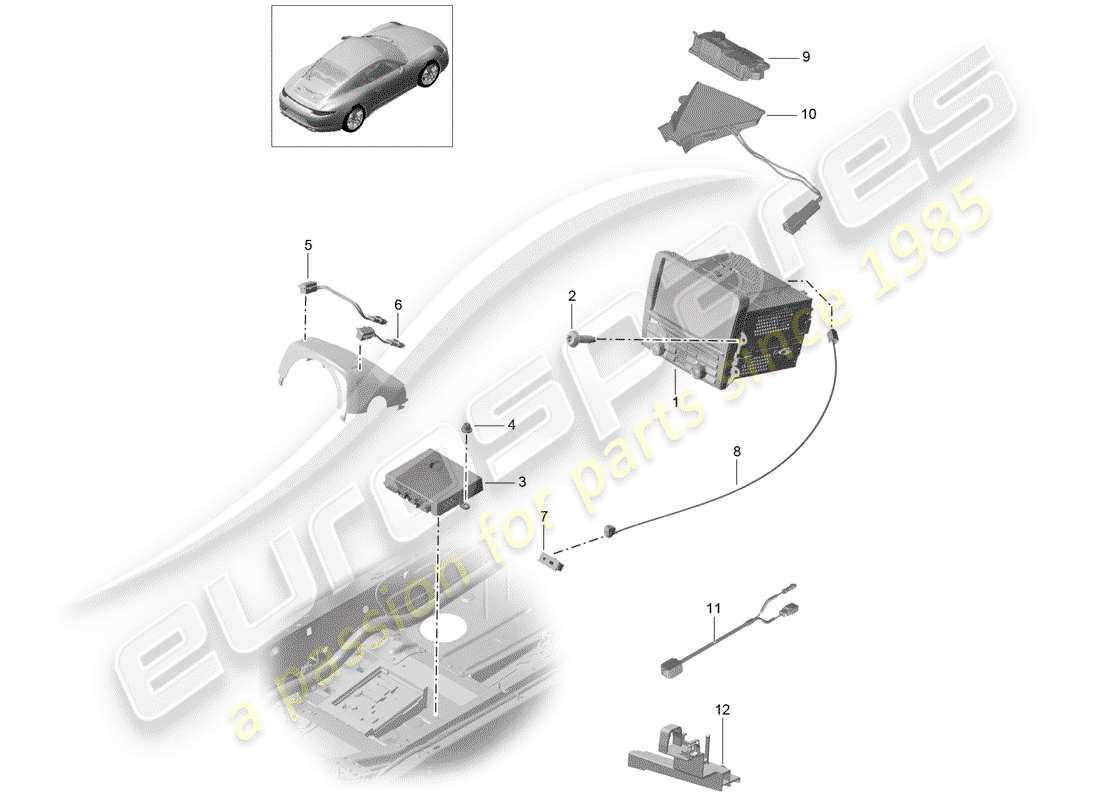 9
10
5
6
2
1
4
3
8
7
11
12
eurospares
a passion for parts since 1985